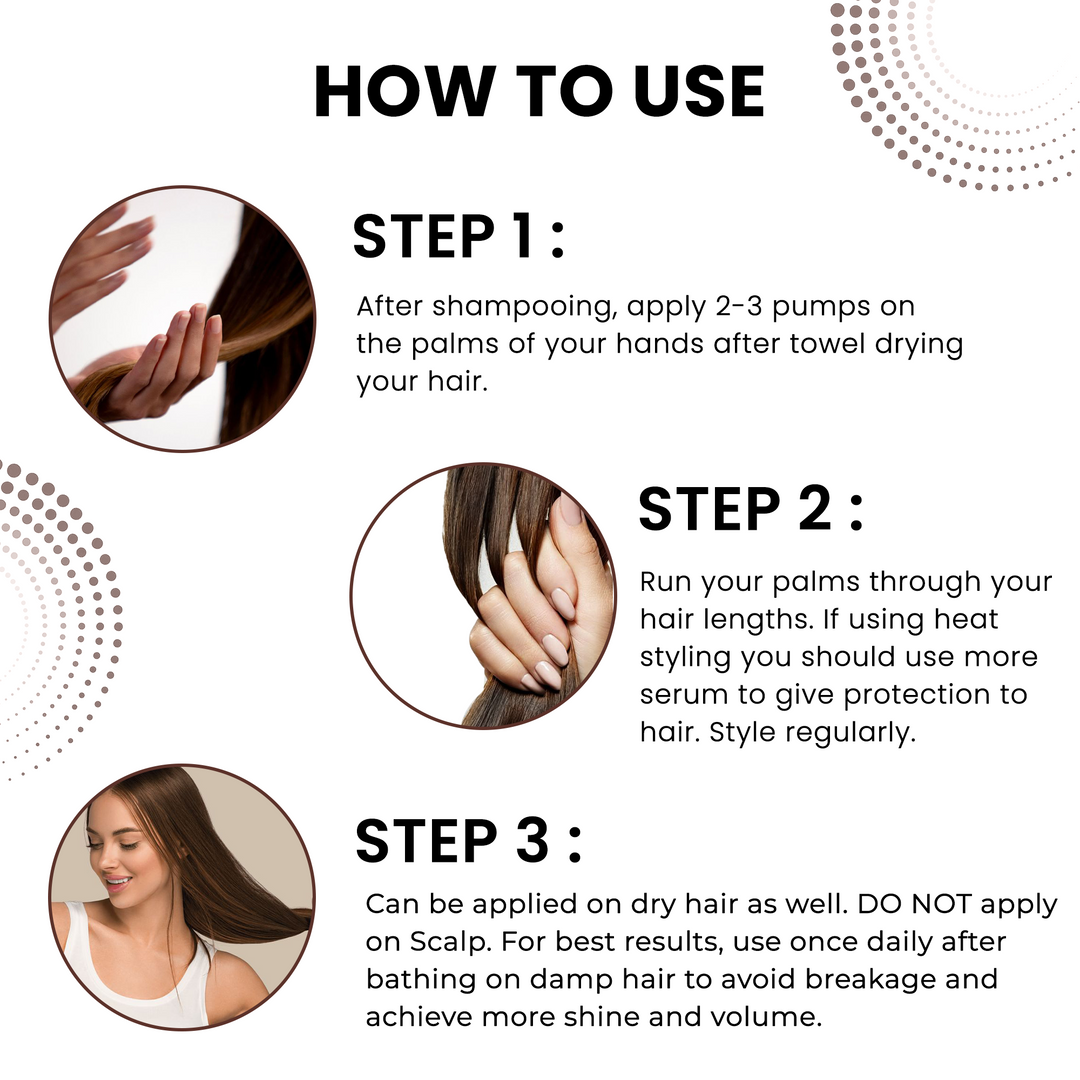 HOW TO USE

STEP 1 :

After shampooing, apply 2-3 pumps on the palms of your hands after towel drying your hair.

STEP 2 :

Run your palms through your hair lengths. If using heat styling you should use more serum to give protection to hair. Style regularly.

STEP 3 :

Can be applied on dry hair as well. DO NOT apply on Scalp. For best results, use once daily after bathing on damp hair to avoid breakage and achieve more shine and volume.